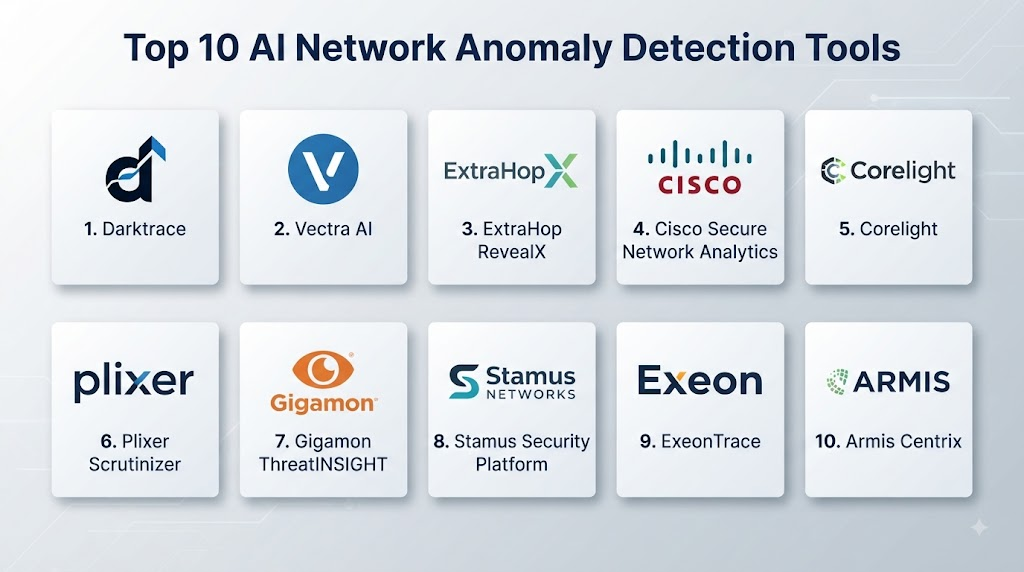 Top 10 AI Network Anomaly Detection Tools

1. Darktrace

2. Vectra AI

ExtraHopX

3. ExtraHop RevealX

CISCO

4. Cisco Secure Network Analytics

Corelight

5. Corelight

plixer

6. Plixer Scrutinizer

Gigamon

7. Gigamon ThreatINSIGHT

Stamus NETWORKS

8. Stamus Security Platform

Exeon

9. ExeonTrace

ARMIS

10. Armis Centrix